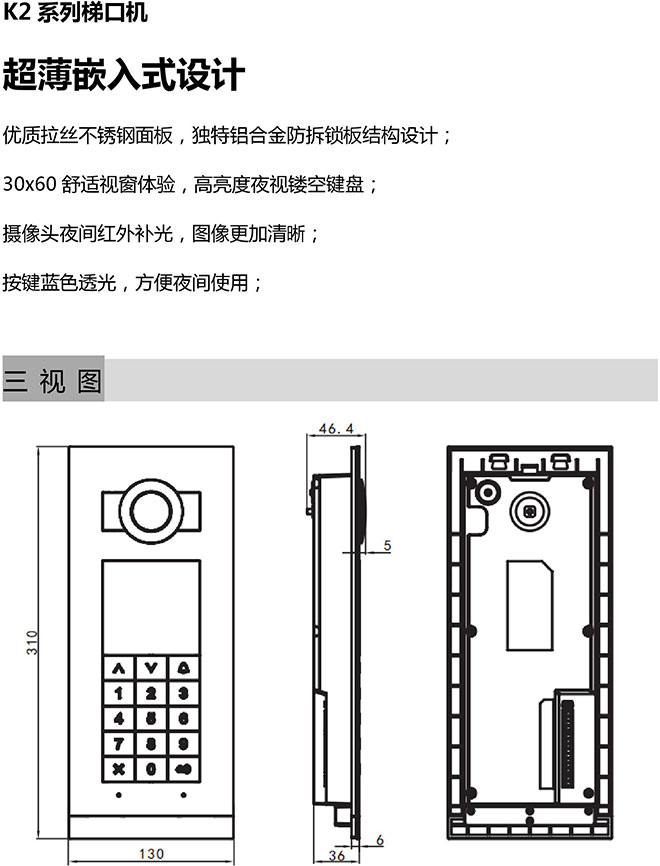 K2 系列梯口机

超薄嵌入式设计

优质拉丝不锈钢面板，独特铝合金防拆锁板结构设计；

30x60 舒适视窗体验，高亮度夜视镂空键盘；

摄像头夜间红外补光，图像更加清晰；

按键蓝色透光，方便夜间使用；

三 视 图

310

1 2 3
4 5 6
7 8 9
0

130

46.4

5

6

36