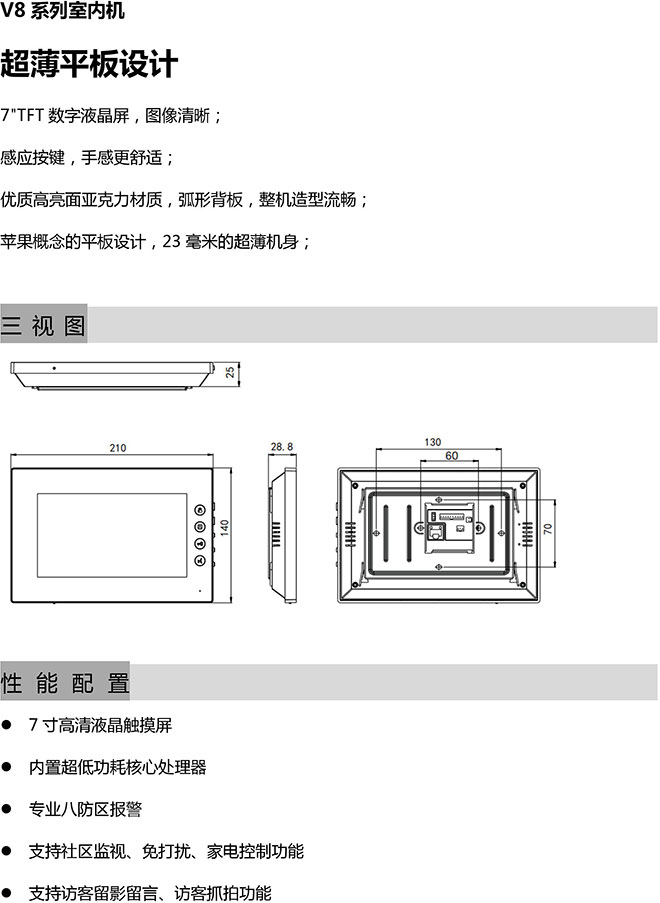 V8 系列室内机

超薄平板设计

7"TFT 数字液晶屏，图像清晰；

感应按键，手感更舒适；

优质高亮面亚克力材质，弧形背板，整机造型流畅；

苹果概念的平板设计，23 毫米的超薄机身；

三 视 图

25

210

140

28.8

130

60

70

性 能 配 置

● 7 寸高清液晶触摸屏

● 内置超低功耗核心处理器

● 专业八防区报警

● 支持社区监视、免打扰、家电控制功能

● 支持访客留影留言、访客抓拍功能